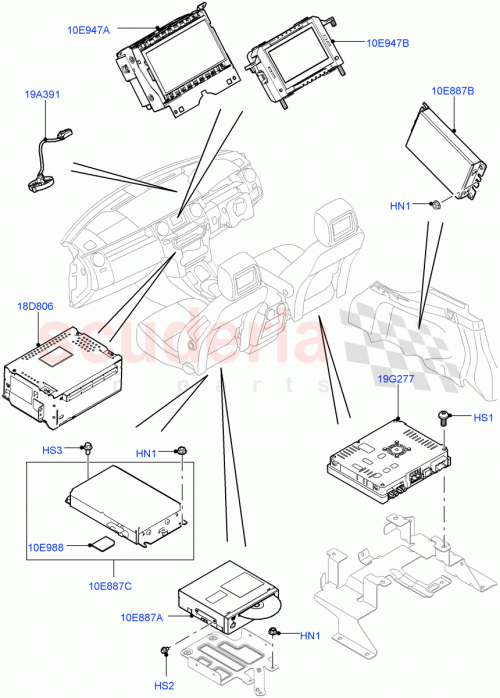 10E947A
10E947B
19A391
10E887B
HN1
18D806
scuderia
car parts
19G277
HS1
HS3
HN1
10E988
10E887C
10E887A
HN1
HS2