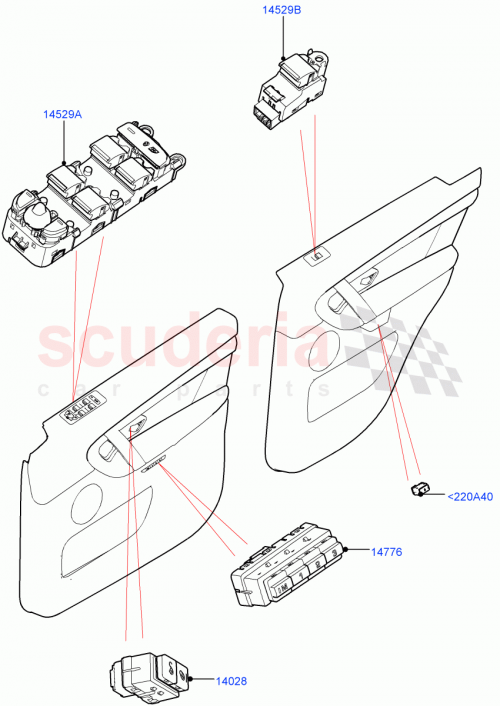 14529B

14529A

scuderia
car parts

<220A40

14776

M 1 2 3

14028