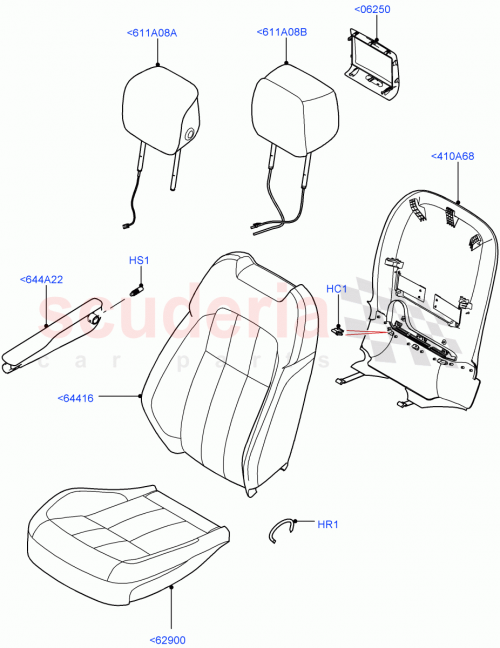 <611A08A
<611A08B
<06250
<410A68
HS1
<644A22
HC1
scuderia
car parts
<64416
HR1
<62900