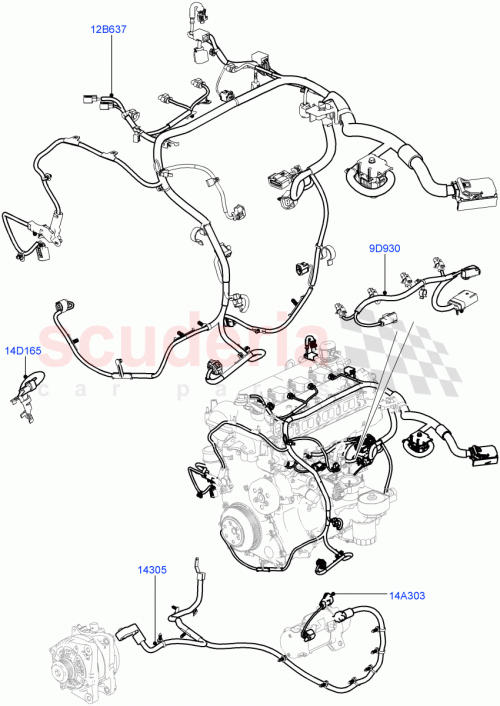 12B637

9D930

14D165

scuderia
car parts

14305

14A303