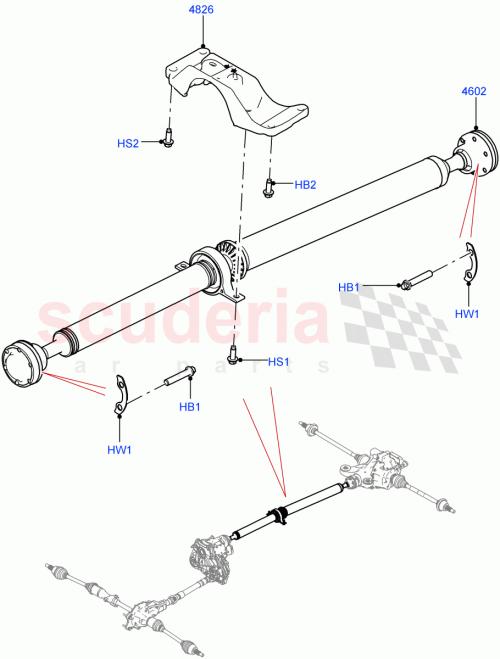 4826
4602
HS2
HB2
HB1
HW1
scuderia
car parts
HS1
HB1
HW1