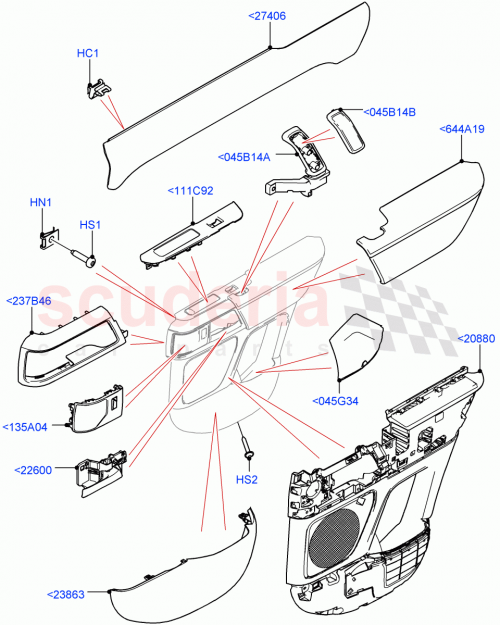 <27406
HC1
<045B14B
<644A19
<045B14A
<111C92
HN1
HS1
<237B46
scuderia
car parts
<20880
<045G34
<135A04
<22600
HS2
<23863