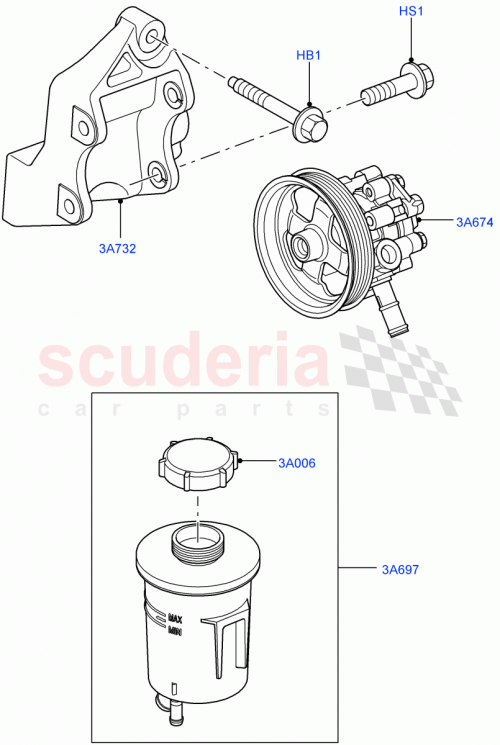 HS1

HB1

3A674

3A732

scuderia
car parts

3A006

3A697

MAX
MIN