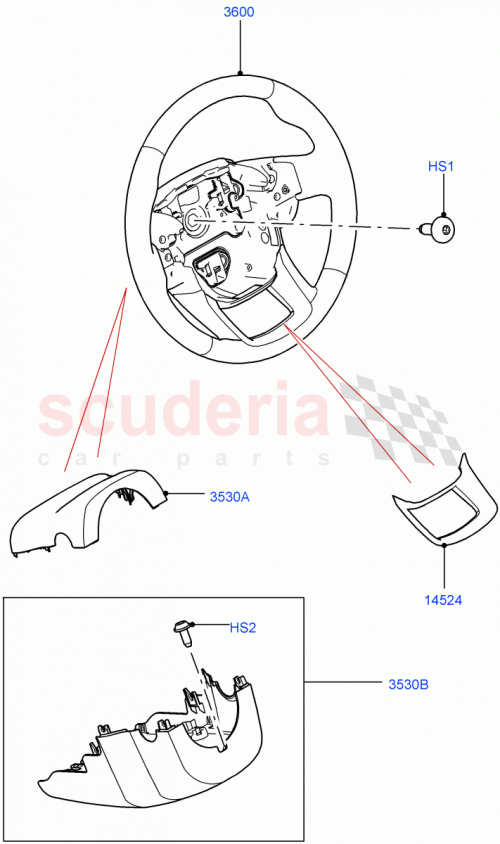 3600

HS1

scuderia
car parts

3530A

14524

HS2

3530B