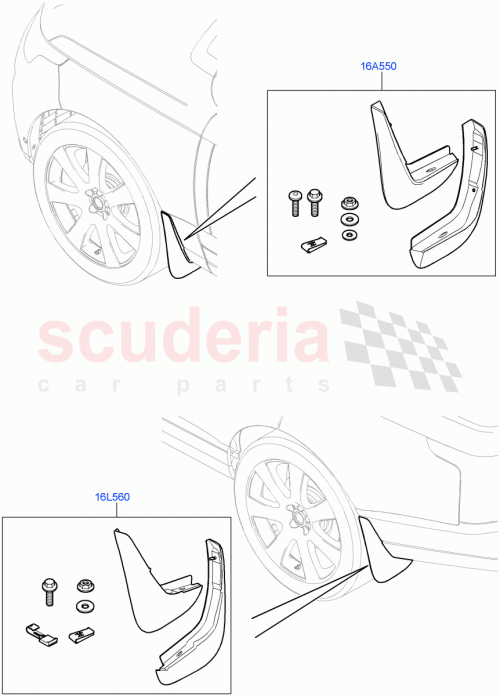 16A550

scuderia
car parts

16L560