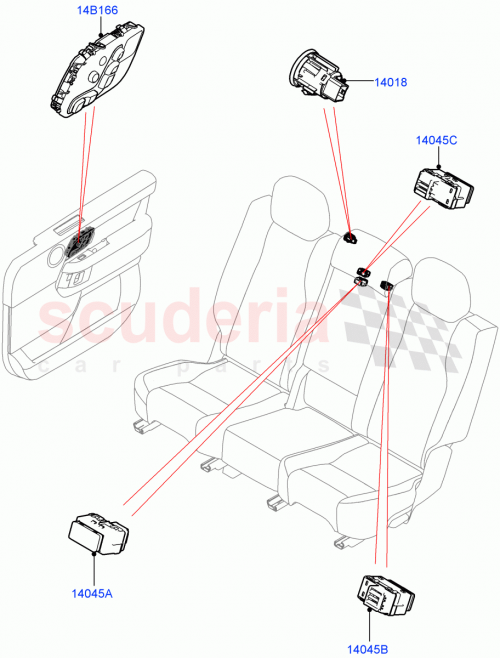 14B166

14018

14045C

scuderia
car parts

14045A

14045B