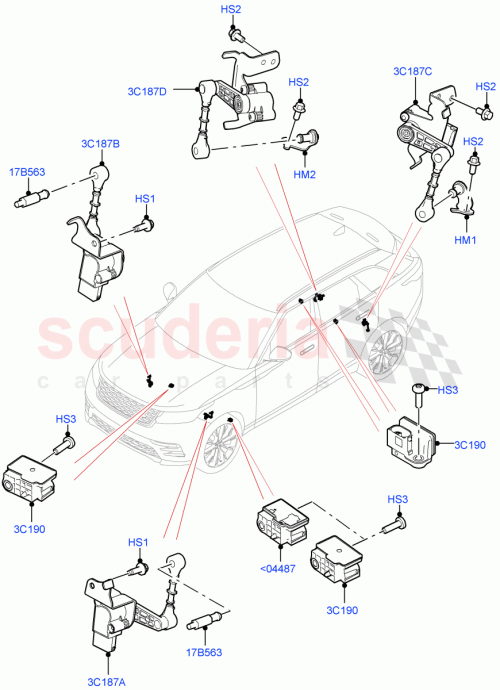 HS2

3C187D

HS2

HM2

3C187C

HS2

HS2

HM1

3C187B

17B563

HS1

scuderia
car parts

HS3

3C190

HS3

3C190

HS3

<04487

3C190

HS1

17B563

3C187A