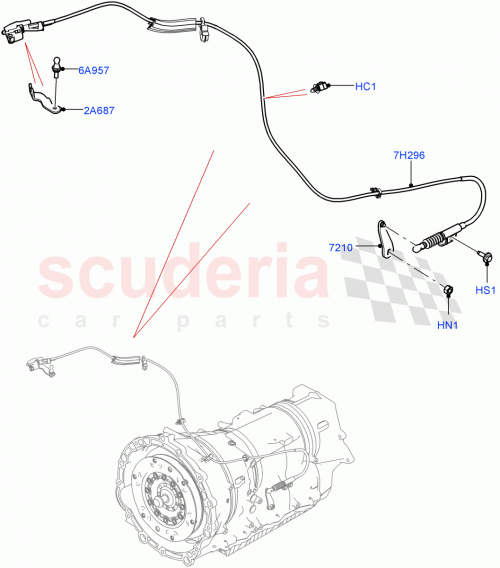 6A957
2A687
HC1
7H296
7210
HS1
HN1
scuderia
car parts