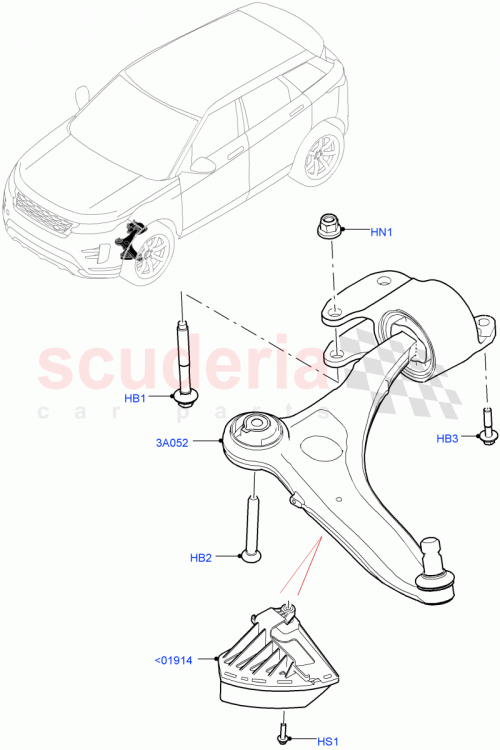 HN1

scuderia
car parts

HB1

3A052

HB3

HB2

<01914

HS1