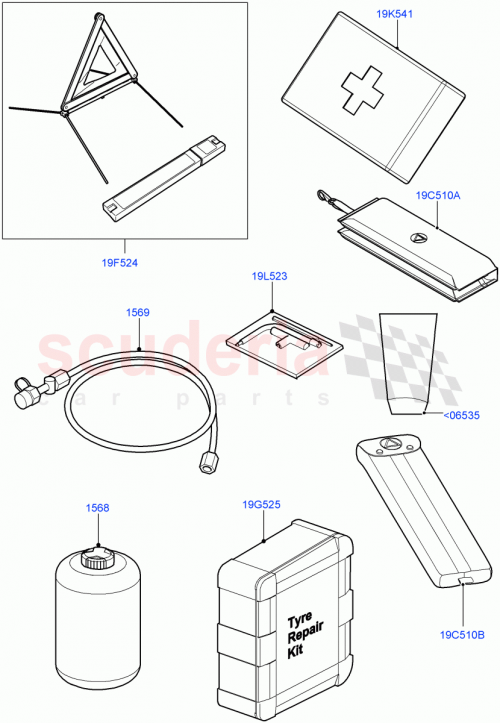 19K541

19C510A

19F524

19L523

1569

scuderia
car parts

<06535

1568

19G525

Tyre
Repair
Kit

19C510B