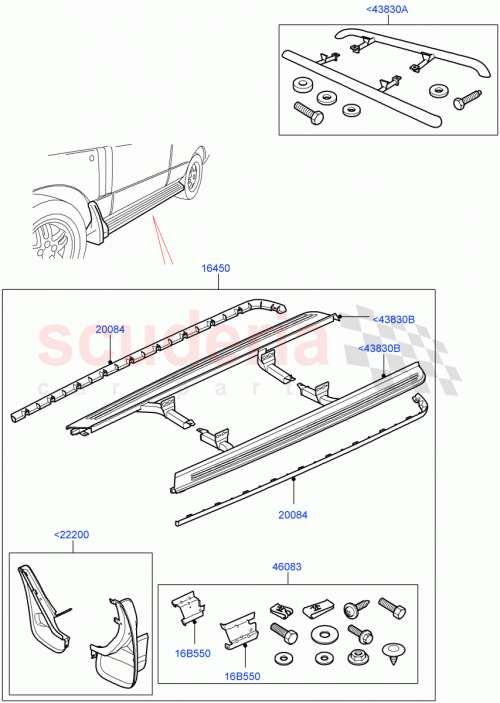 <43830A

16450

20084

<43830B

<43830B

scuderia
car parts

20084

<22200

46083

16B550

16B550