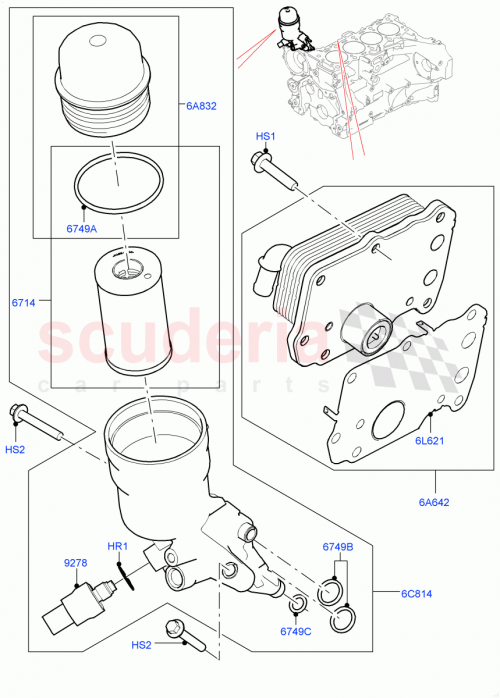 6A832
HS1
6749A
6714
scuderia
car parts
HS2
6L621
6A642
HR1
9278
6749B
6C814
6749C
HS2