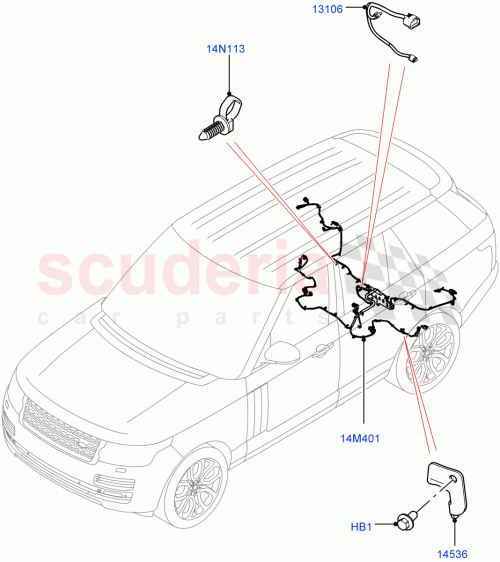 13106

14N113

scuderia
car parts

14M401

HB1

14536