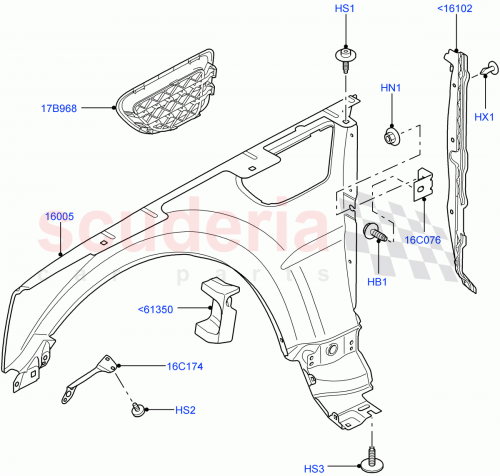 HS1
<16102
HN1
HX1
17B968
16005
scuderia
car parts
16C076
HB1
<61350
16C174
HS2
HS3