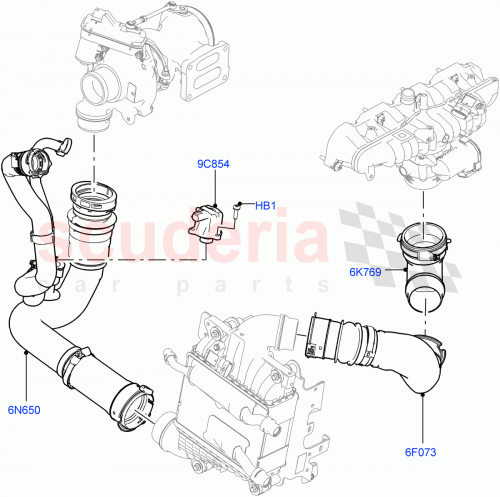 9C854
HB1
scuderia
car parts
6K769
6N650
6F073