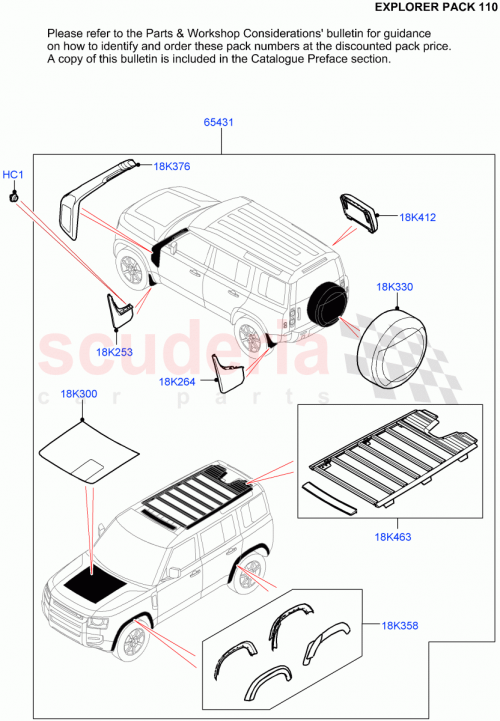 EXPLORER PACK 110

Please refer to the Parts & Workshop Considerations' bulletin for guidance on how to identify and order these pack numbers at the discounted pack price. A copy of this bulletin is included in the Catalogue Preface section.

65431

HC1

18K376

18K412

18K330

18K253

18K264

scuderia
car parts

18K300

18K463

18K358