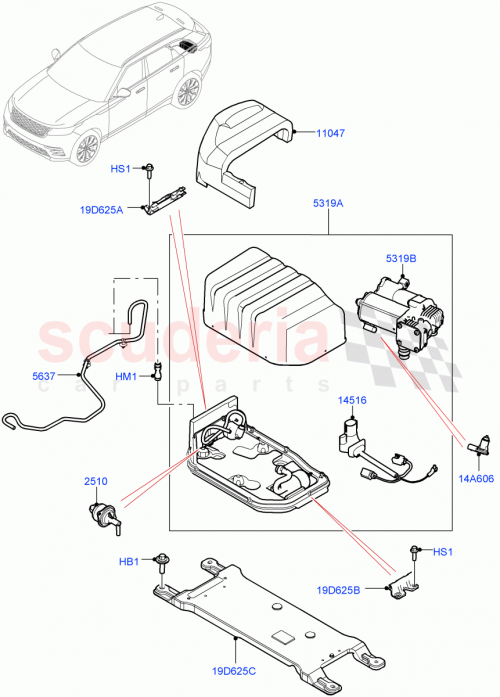 11047
HS1
19D625A
5319A
5319B
scuderia
car parts
5637
HM1
14516
14A606
2510
HB1
HS1
19D625B
19D625C