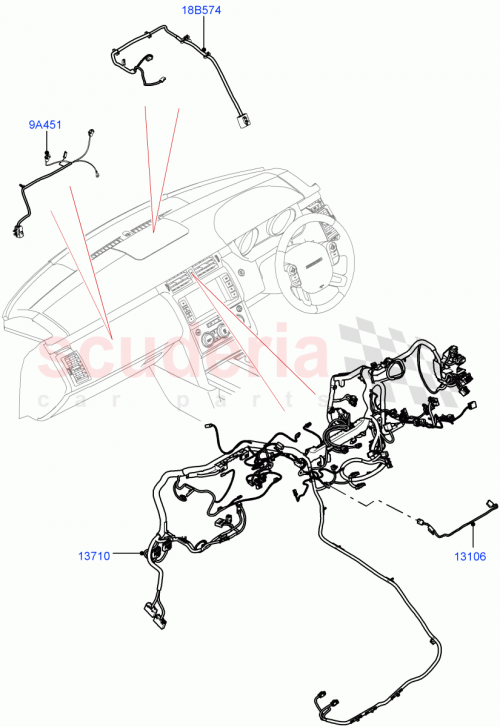 18B574

9A451

scuderia
car parts

13710

13106