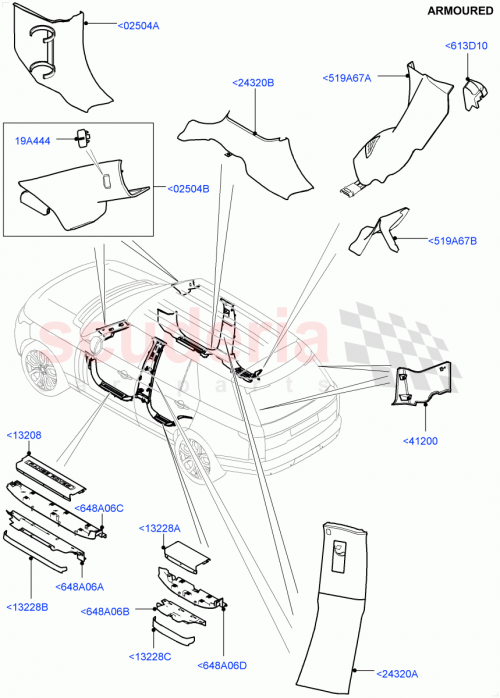 ARMOURED

<02504A

<613D10

<24320B

<519A67A

19A444

<02504B

<519A67B

scuderia
car parts

<41200

<13208

<648A06C

<13228A

<648A06A

<13228B

<648A06B

<13228C

<648A06D

<24320A