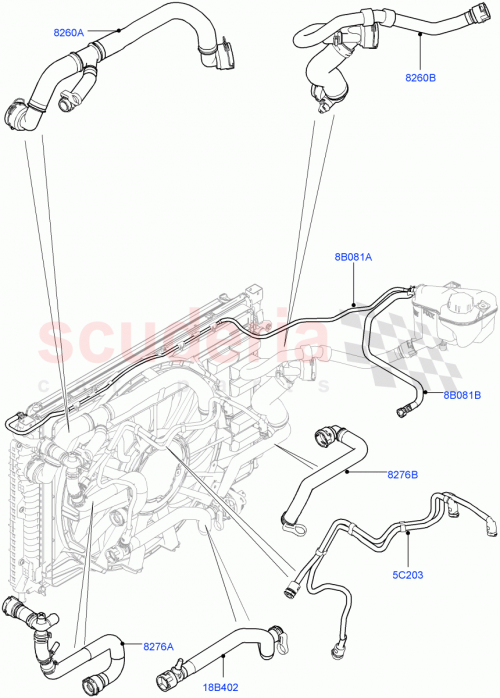 8260A

8260B

8B081A

scuderia
car parts

8B081B

8276B

5C203

8276A

18B402