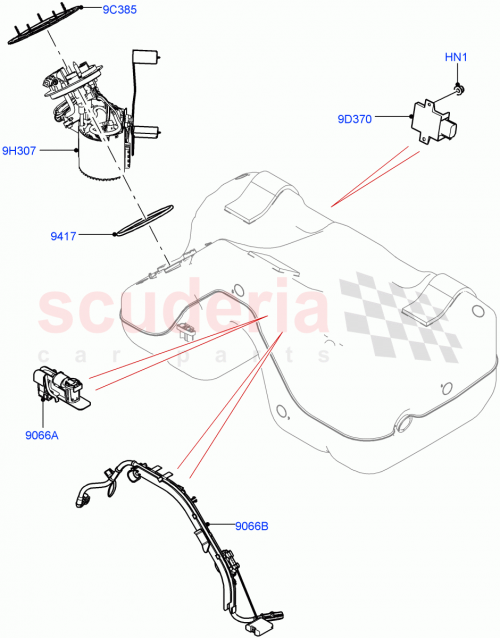 9C385
HN1
9D370
9H307
9417
scuderia
car parts
9066A
9066B