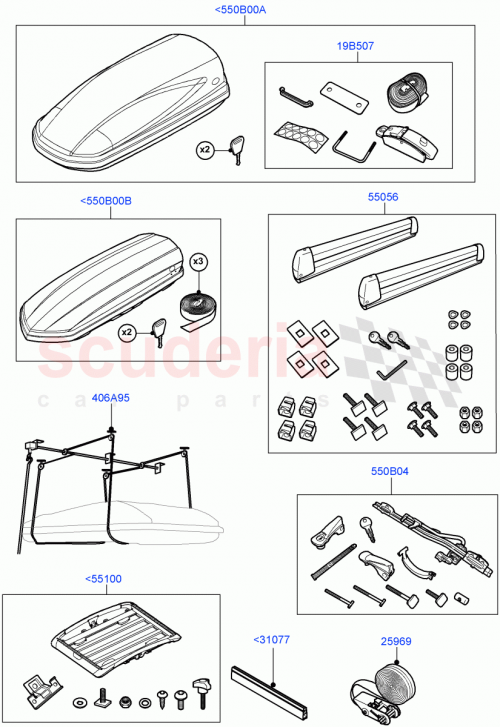 <550B00A
19B507
x2
<550B00B
x3
x2
55056
scuderia
car parts
406A95
550B04
<55100
<31077
25969