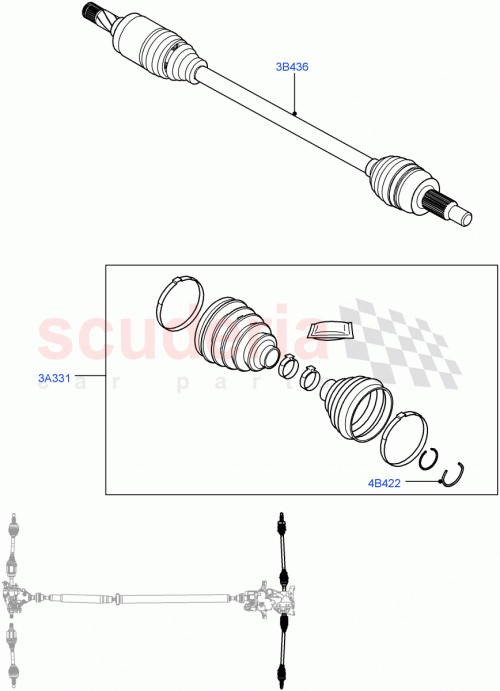 3B436

scuderia
car parts

3A331

4B422