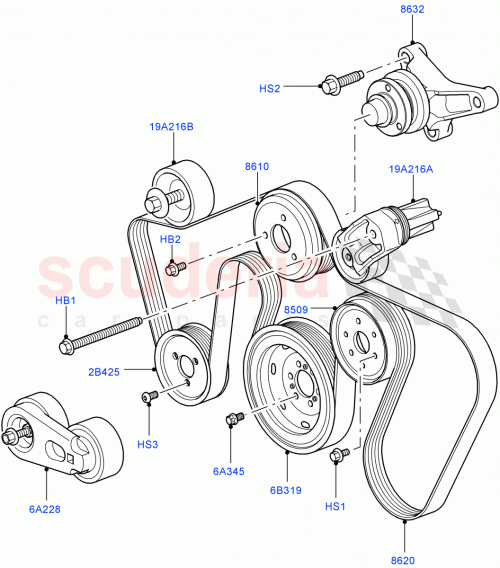 8632

HS2

19A216B

8610

19A216A

HB2

scuderia
car parts

HB1

8509

2B425

HS3

6A345

6B319

HS1

6A228

8620