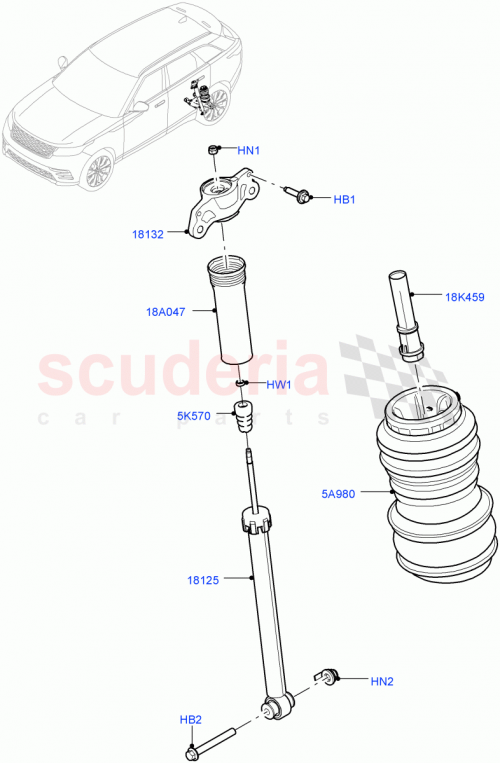 HN1
HB1
18132
18A047
18K459
scuderia
car parts
HW1
5K570
5A980
18125
HN2
HB2