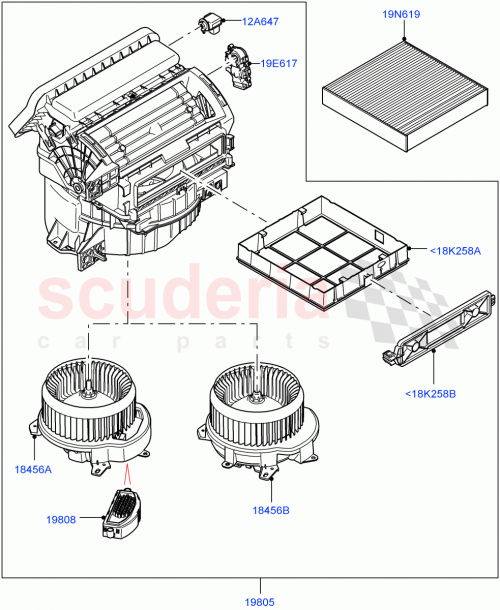 12A647
19N619
19E617
<18K258A
scuderia
car parts
<18K258B
18456A
18456B
19808
19805