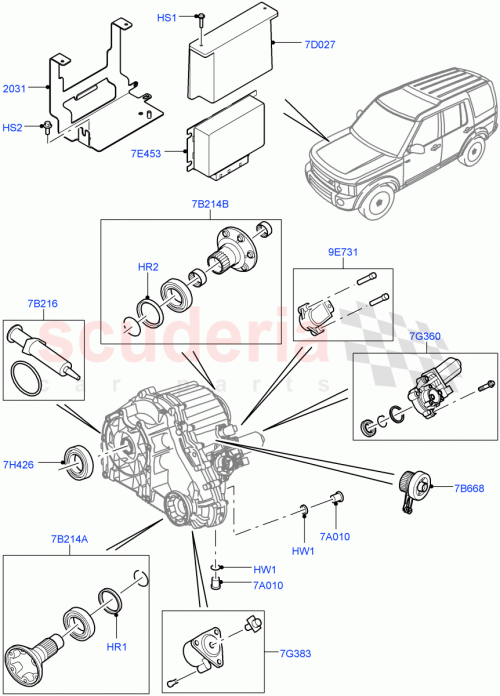 HS1
7D027
2031
HS2
7E453
7B214B
HR2
9E731
7B216
scuderia
car parts
7G360
7H426
7B668
HW1
7A010
7B214A
HW1
7A010
HR1
7G383