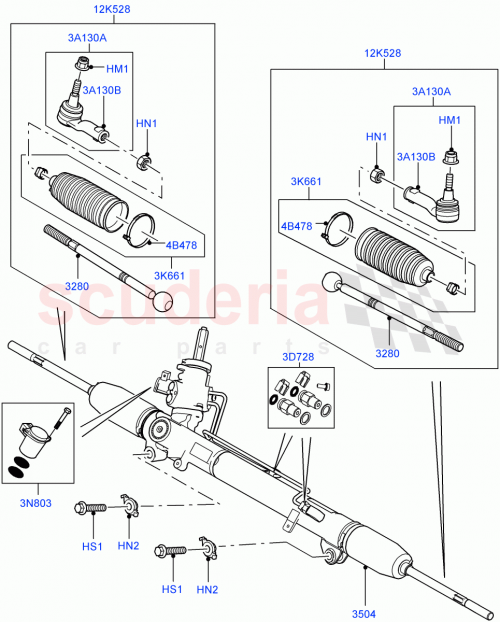 12K528
3A130A
HM1
3A130B
HN1
4B478
3K661
3280
12K528
3A130A
HM1
HN1
3A130B
3K661
4B478
3280
scuderia
car parts
3D728
3N803
HS1
HN2
HS1
HN2
3504