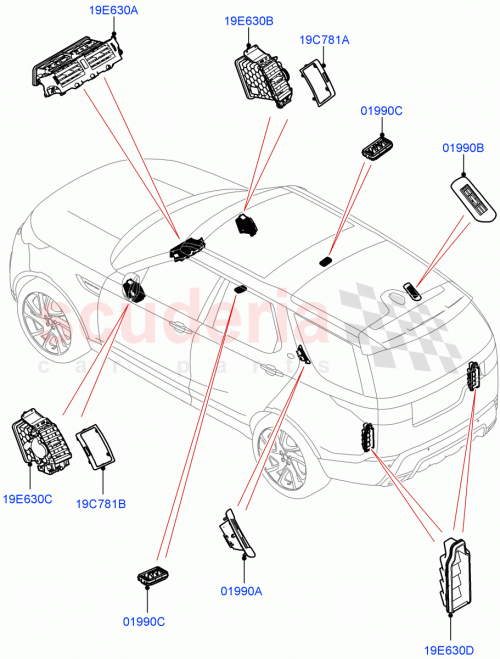 19E630A

19E630B

19C781A

01990C

01990B

scuderia
car parts

19E630C

19C781B

01990C

01990A

19E630D