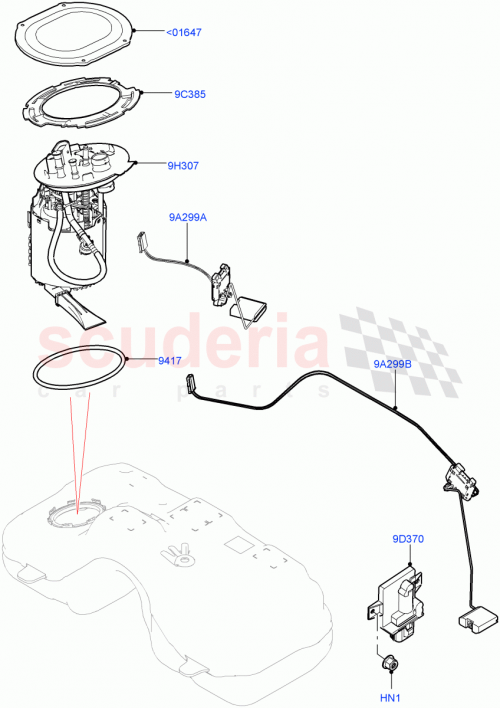 <01647
9C385
9H307
9A299A
scuderia
car parts
9417
9A299B
9D370
HN1