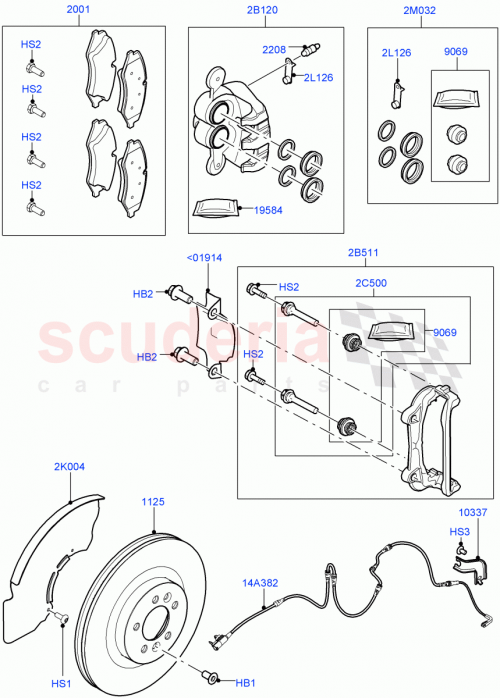 2001
HS2
HS2
HS2
HS2
2B120
2208
2L126
19584
2M032
2L126
9069
<01914
HB2
HB2
2B511
HS2
2C500
9069
HS2
scuderia
car parts
2K004
1125
10337
HS3
14A382
HS1
HB1