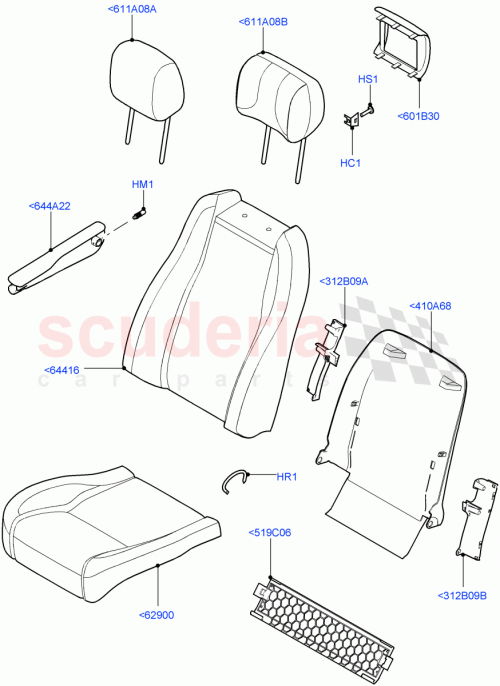 <611A08A

<611A08B

HS1

<601B30

HC1

HM1

<644A22

<312B09A

<410A68

scuderia
car parts

<64416

HR1

<519C06

<62900

<312B09B