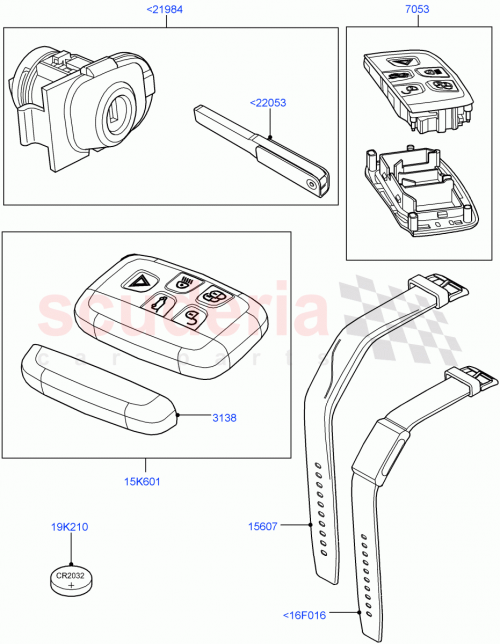 <21984
7053
<22053
scuderia
car parts
3138
15K601
19K210
CR2032
+
15607
<16F016