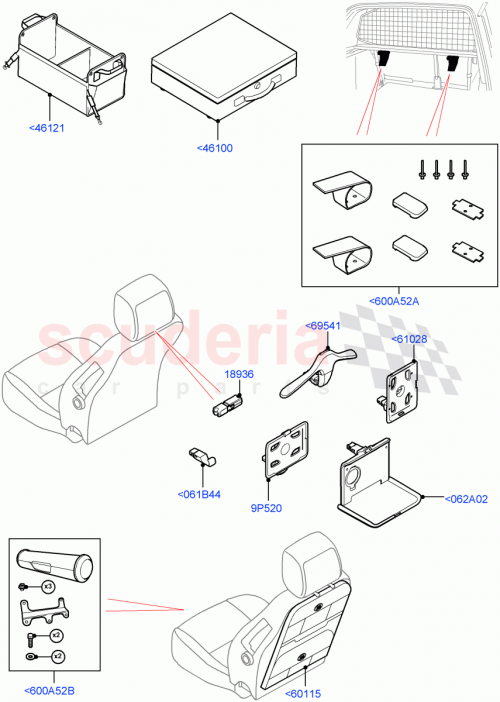 <46121

<46100

<600A52A

scuderia
car parts

<69541

<61028

18936

<061B44

9P520

<062A02

x3

x2

x2

<600A52B

<60115