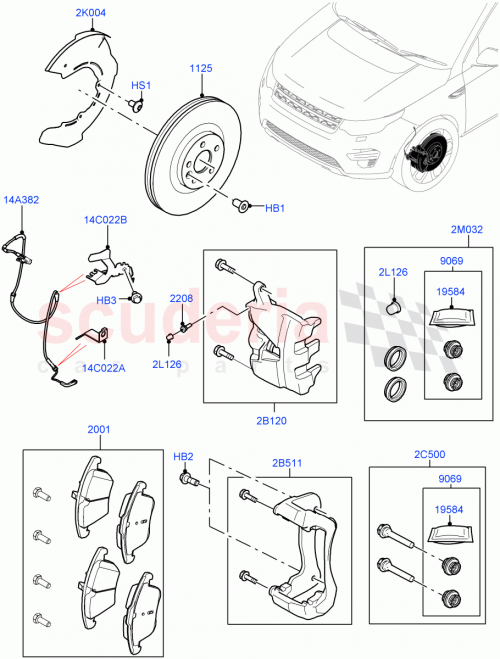 2K004

HS1

1125

HB1

14A382

14C022B

HB3

14C022A

2208

2L126

2B120

2M032

2L126

9069

19584

scuderia
car parts

2001

HB2

2B511

2C500

9069

19584