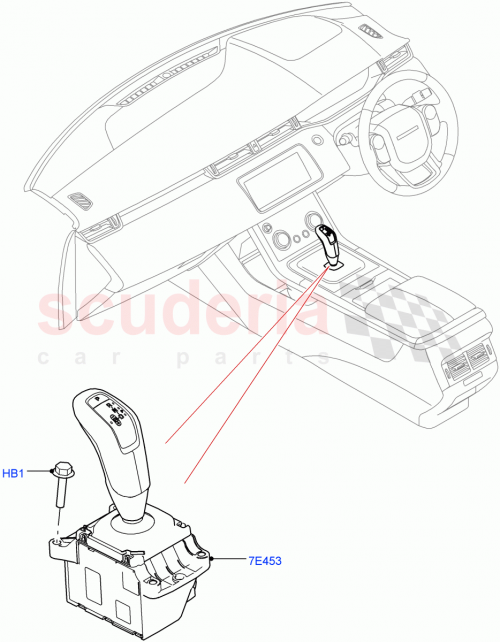 scuderia
car parts

HB1

7E453