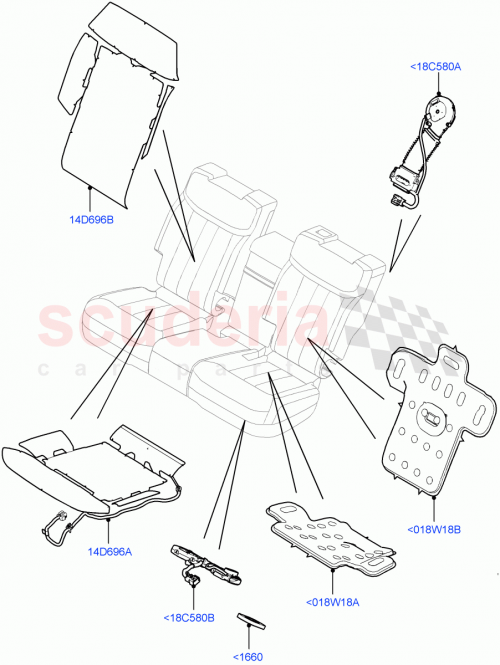 <18C580A

14D696B

scuderia
car parts

14D696A

<018W18B

<018W18A

<18C580B

<1660