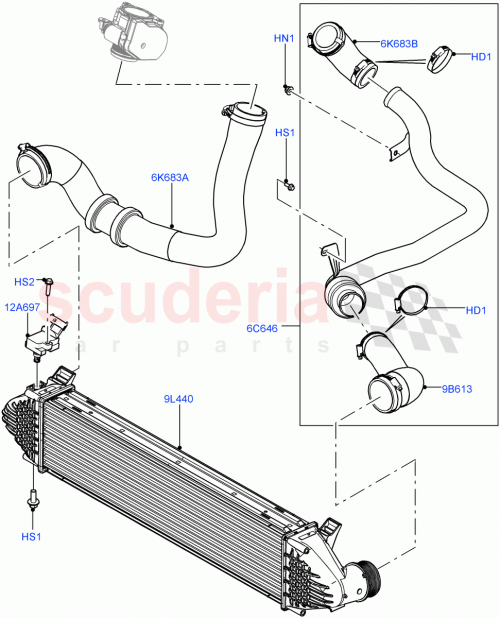 HN1
6K683B
HD1
HS1
6K683A
HS2
12A697
scuderia
car parts
HD1
6C646
9B613
9L440
HS1