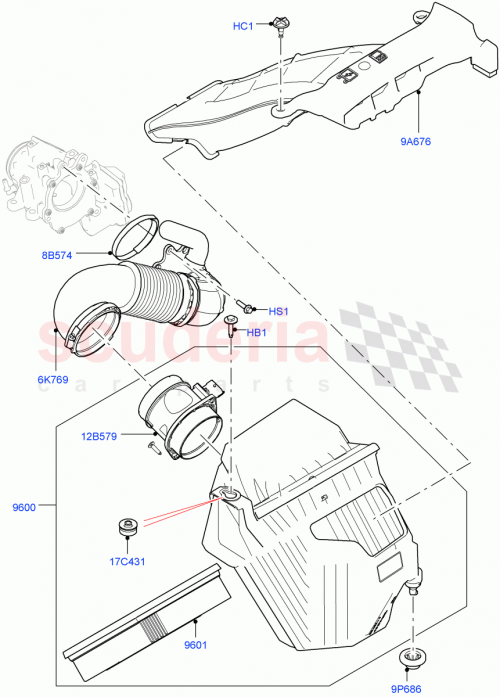 HC1
9A676
8B574
HS1
HB1
scuderia
car parts
6K769
12B579
9600
17C431
9601
9P686