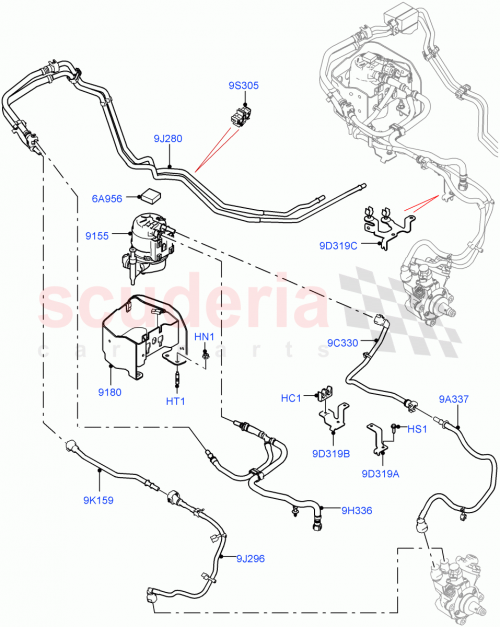 9S305

9J280

6A956

9155

9D319C

scuderia
car parts

9C330

HN1

9180

HT1

HC1

9A337

HS1

9D319B

9D319A

9K159

9H336

9J296