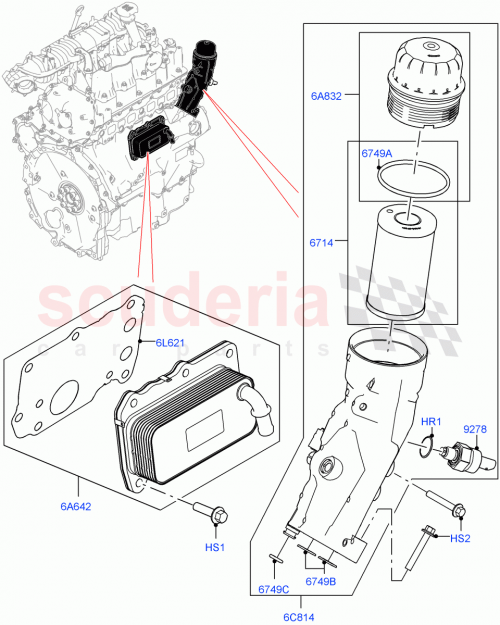 6A832
6749A
6714
scuderia
car parts
6L621
HR1
9278
6A642
HS1
HS2
6749C
6749B
6C814