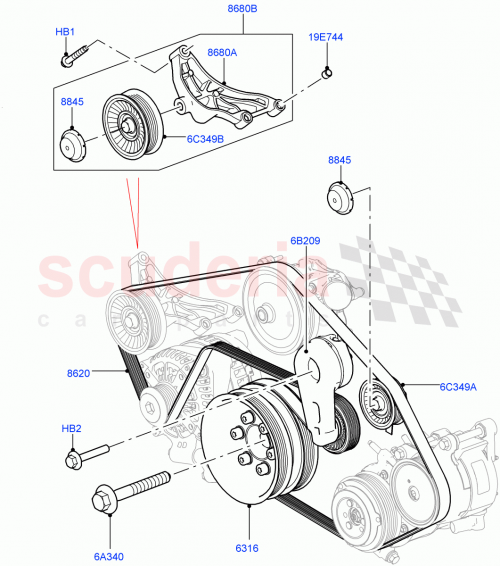 8680B

HB1

8680A

19E744

8845

6C349B

8845

6B209

scuderia
car parts

8620

6C349A

HB2

6A340

6316