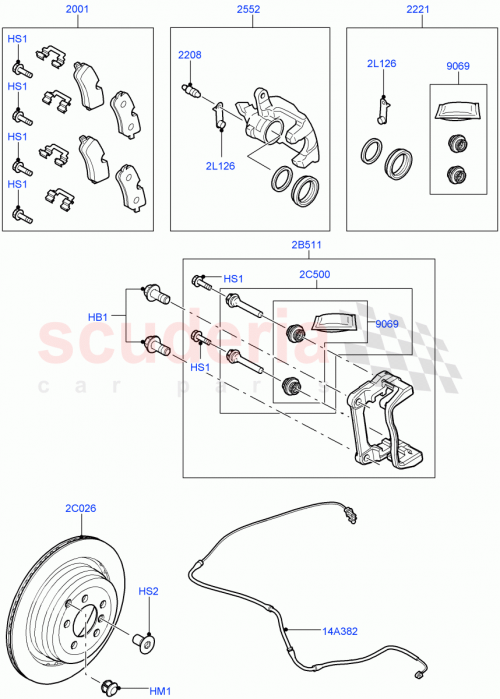 2001
HS1
HS1
HS1
HS1

2552
2208
2L126

2221
2L126
9069

2B511
HS1
2C500
HB1
9069
HS1

scuderia
car parts

2C026
HS2
HM1
14A382