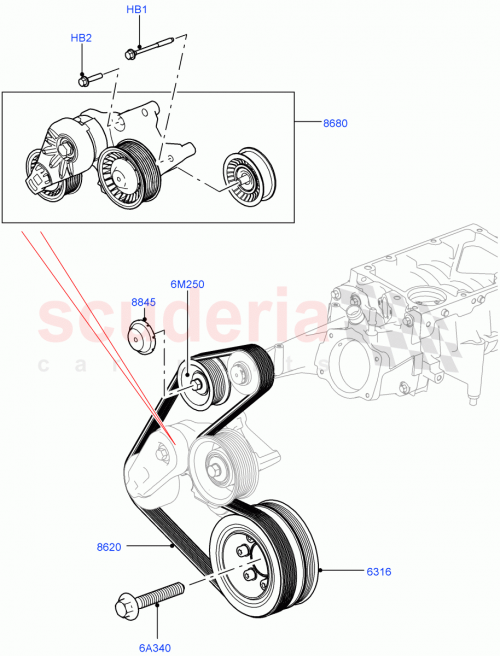 HB1
HB2
8680
6M250
8845
scuderia
car parts
8620
6316
6A340