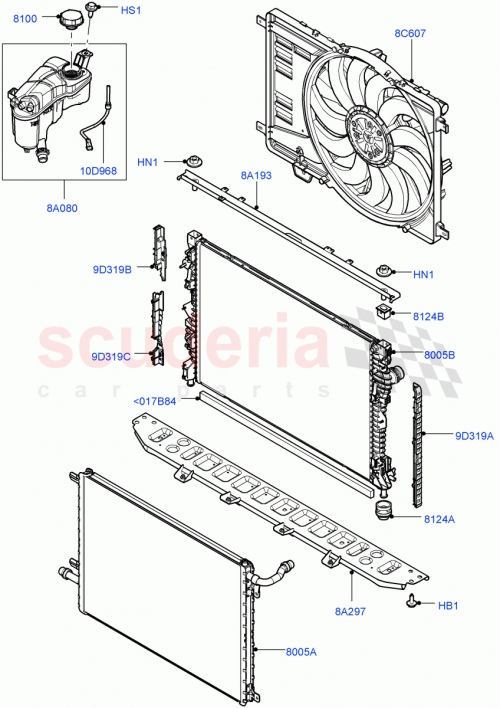 8100
HS1
8C607
10D968
8A080
HN1
8A193
9D319B
HN1
8124B
scuderia
car parts
9D319C
8005B
<017B84
9D319A
8124A
8A297
HB1
8005A