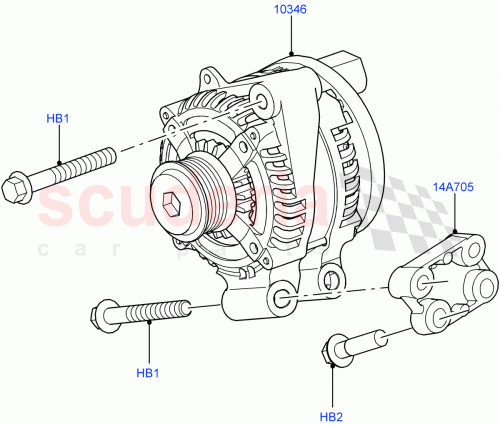 10346

HB1

14A705

scuderia
car parts

HB1

HB2